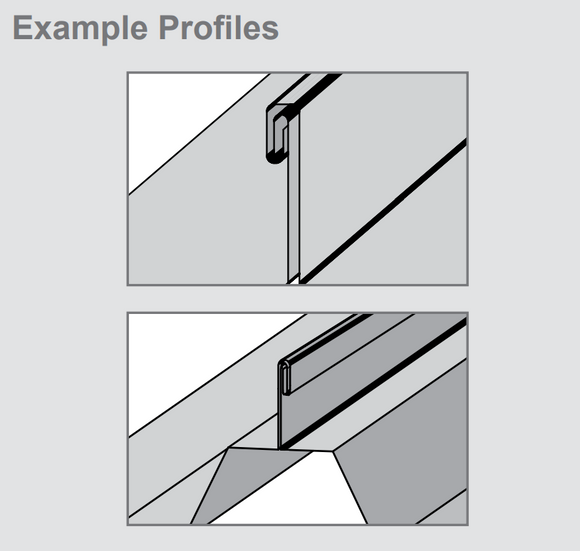 Example Profiles