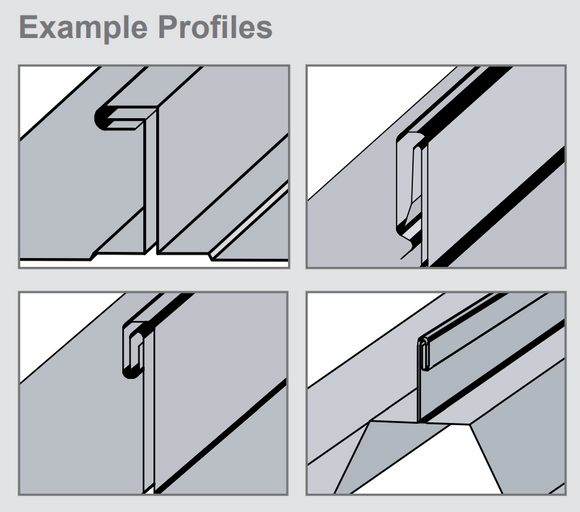 Example Profiles